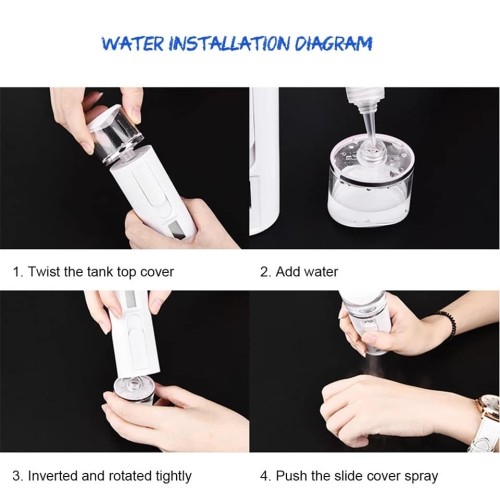 WATER INSTALLATION DIAGRAM

1. Twist the tank top cover

2. Add water

3. Inverted and rotated tightly

4. Push the slide cover spray