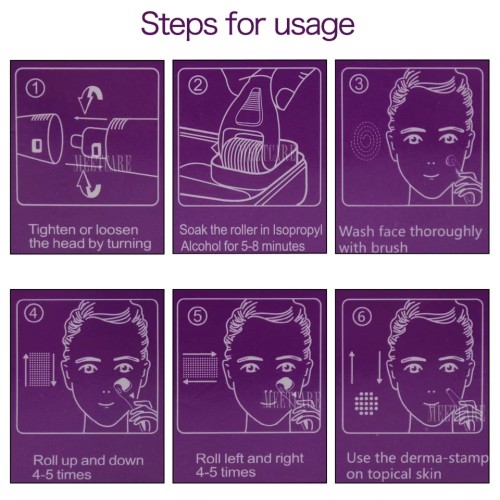 Steps for usage

①
MEETCARE
Tighten or loosen the head by turning

②
MEETCARE
Soak the roller in Isopropyl Alcohol for 5-8 minutes

③
Wash face thoroughly with brush

④
Roll up and down 4-5 times

⑤
MEETCARE
Roll left and right 4-5 times

⑥
MEETCARE
Use the derma-stamp on topical skin